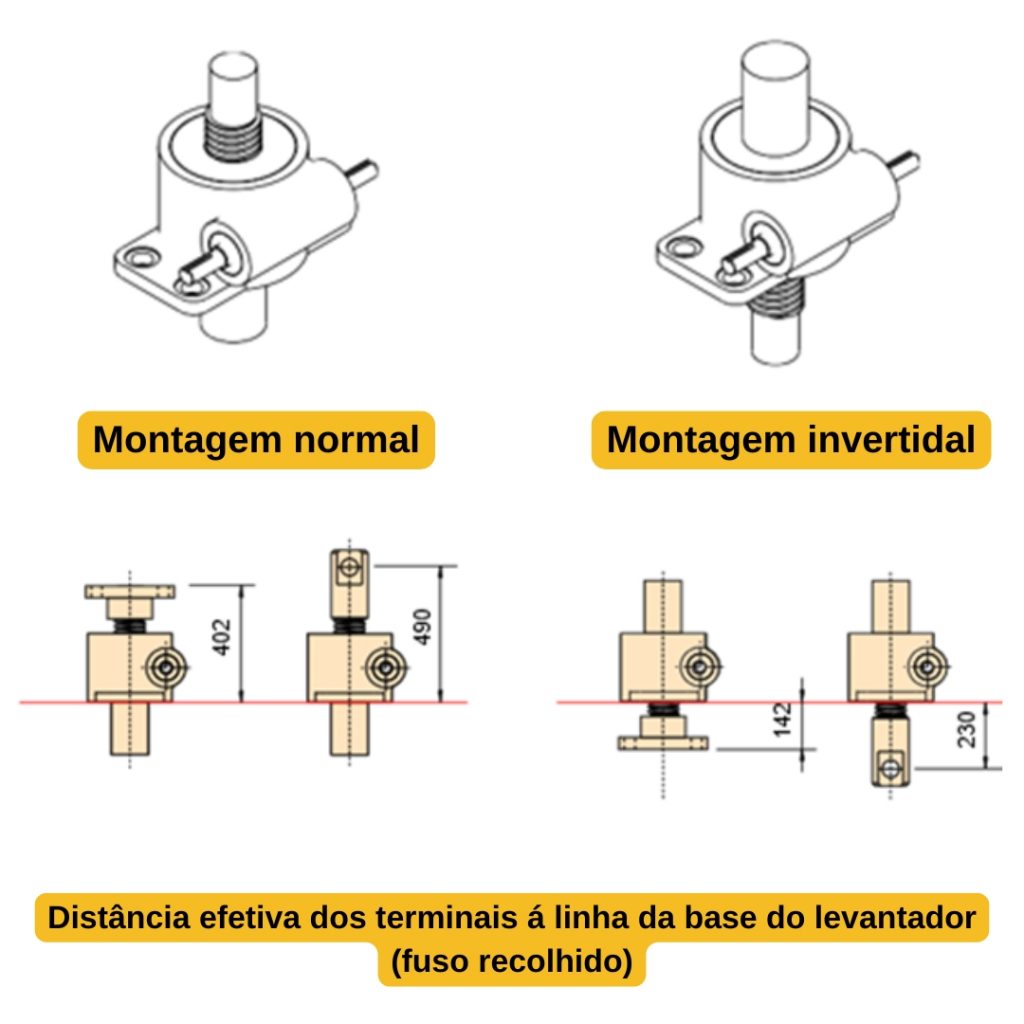 Montagem normal

Montagem invertidal

402

490

142

230

Distância efetiva dos terminais á linha da base do levantador (fuso recolhido)