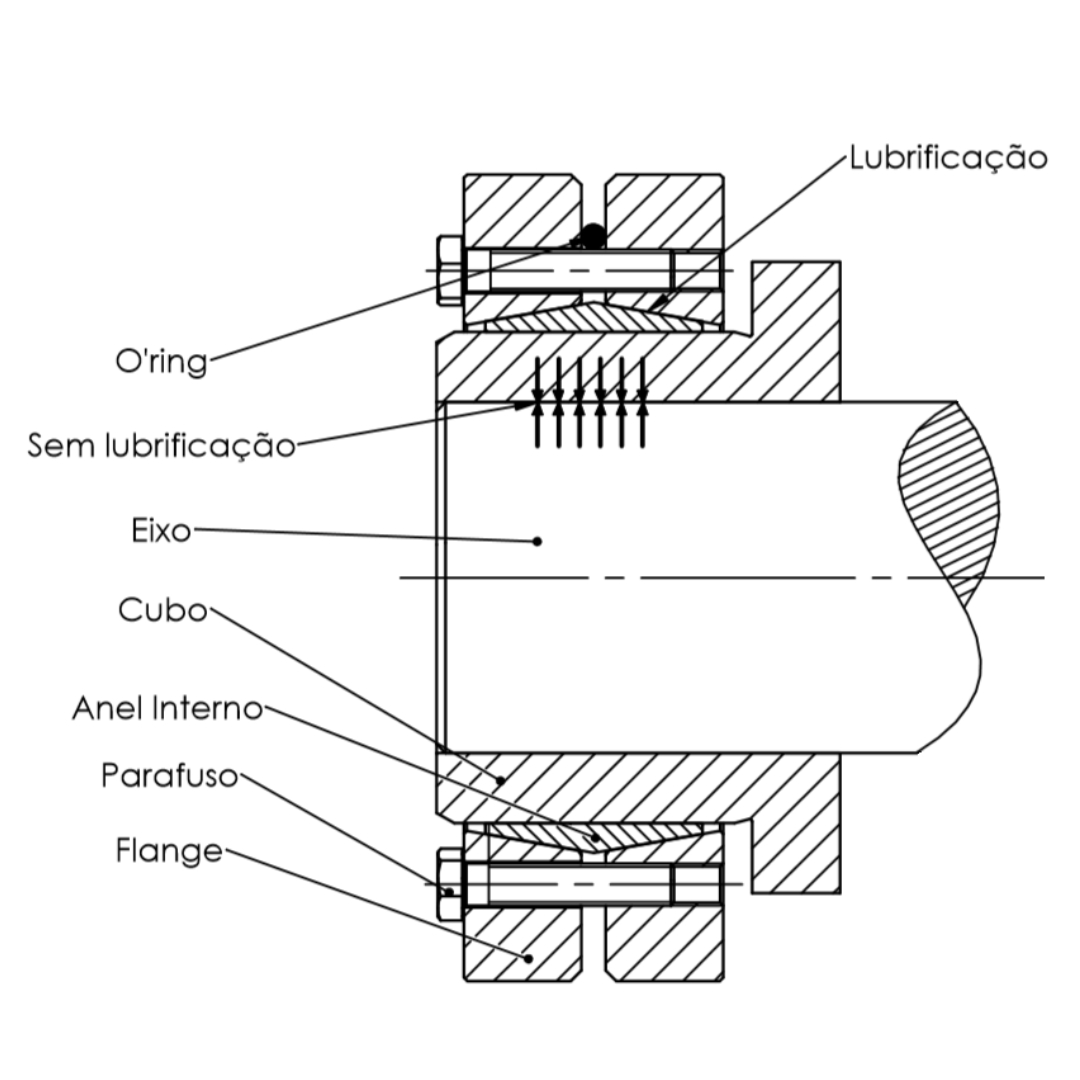 Lubrificação

O'ring

Sem lubrificação

Eixo

Cubo

Anel Interno

Parafuso

Flange